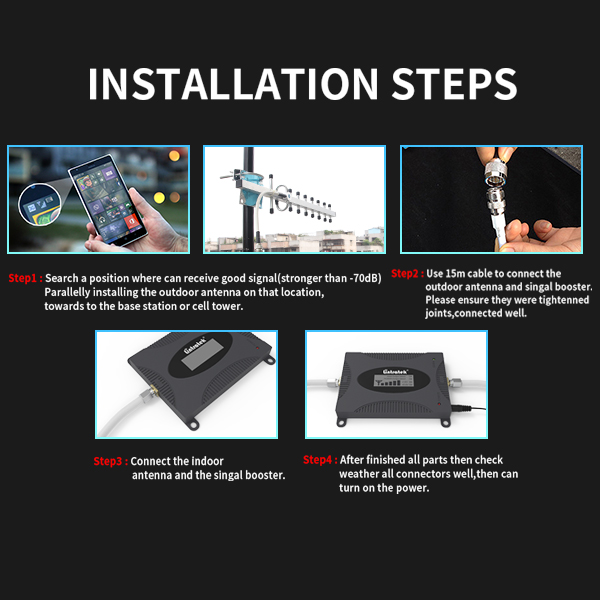 INSTALLATION STEPS

Step1 : Search a position where can receive good signal(stronger than -70dB) Parallelly installing the outdoor antenna on that location, towards to the base station or cell tower.

Step2 : Use 15m cable to connect the outdoor antenna and singal booster. Please ensure they were tightenned joints,connected well.

Lintratek

Lintratek

Step3 : Connect the indoor antenna and the singal booster.

Step4 : After finished all parts then check weather all connectors well,then can turn on the power.