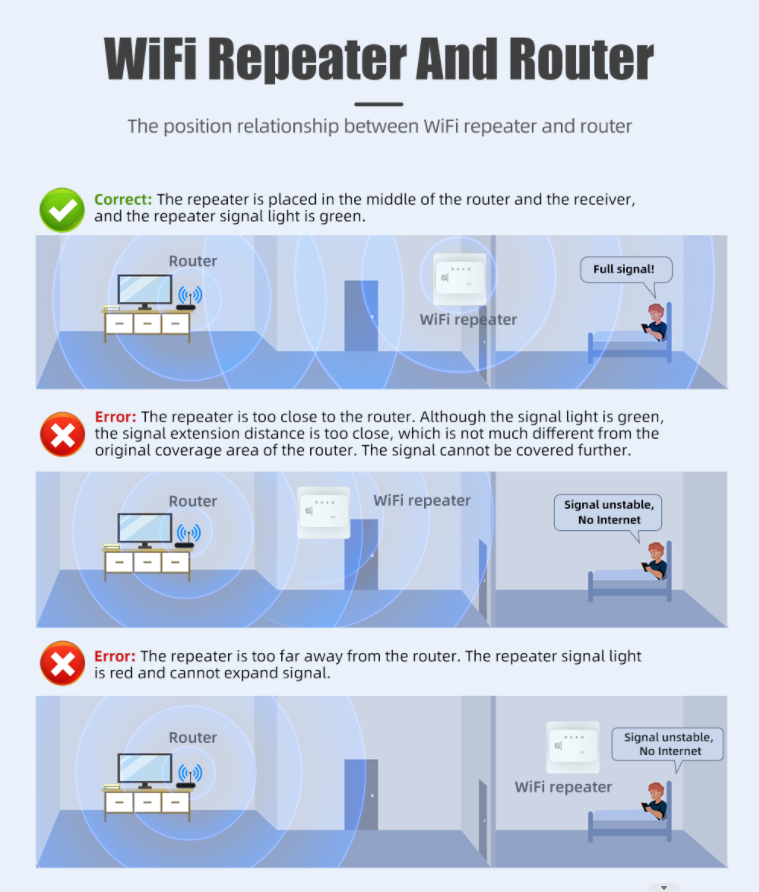 WiFi Repeater And Router

The position relationship between WiFi repeater and router

Correct: The repeater is placed in the middle of the router and the receiver, and the repeater signal light is green.

Router

WiFi repeater

Full signal!

Error: The repeater is too close to the router. Although the signal light is green, the signal extension distance is too close, which is not much different from the original coverage area of the router. The signal cannot be covered further.

Router

WiFi repeater

Signal unstable, No Internet

Error: The repeater is too far away from the router. The repeater signal light is red and cannot expand signal.

Router

WiFi repeater

Signal unstable, No Internet