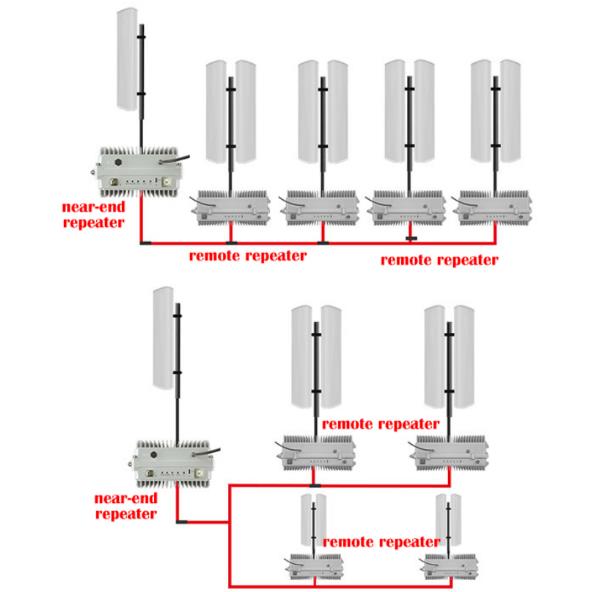 near-end repeater

remote repeater

remote repeater

remote repeater

near-end repeater

remote repeater