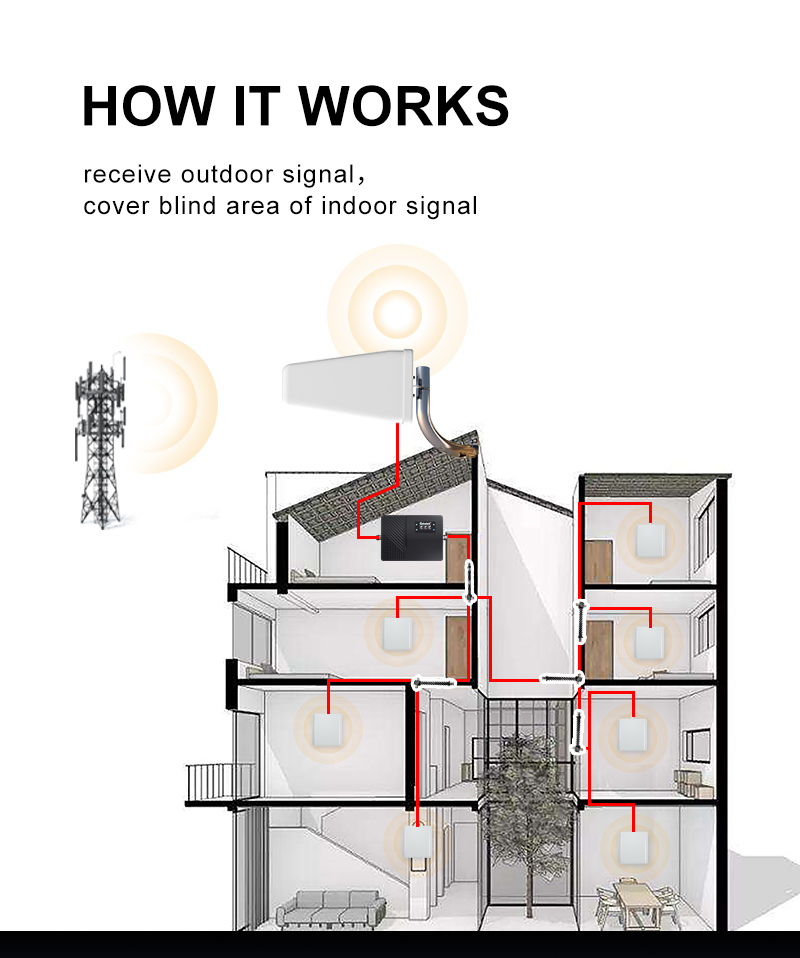 HOW IT WORKS

receive outdoor signal,
cover blind area of indoor signal